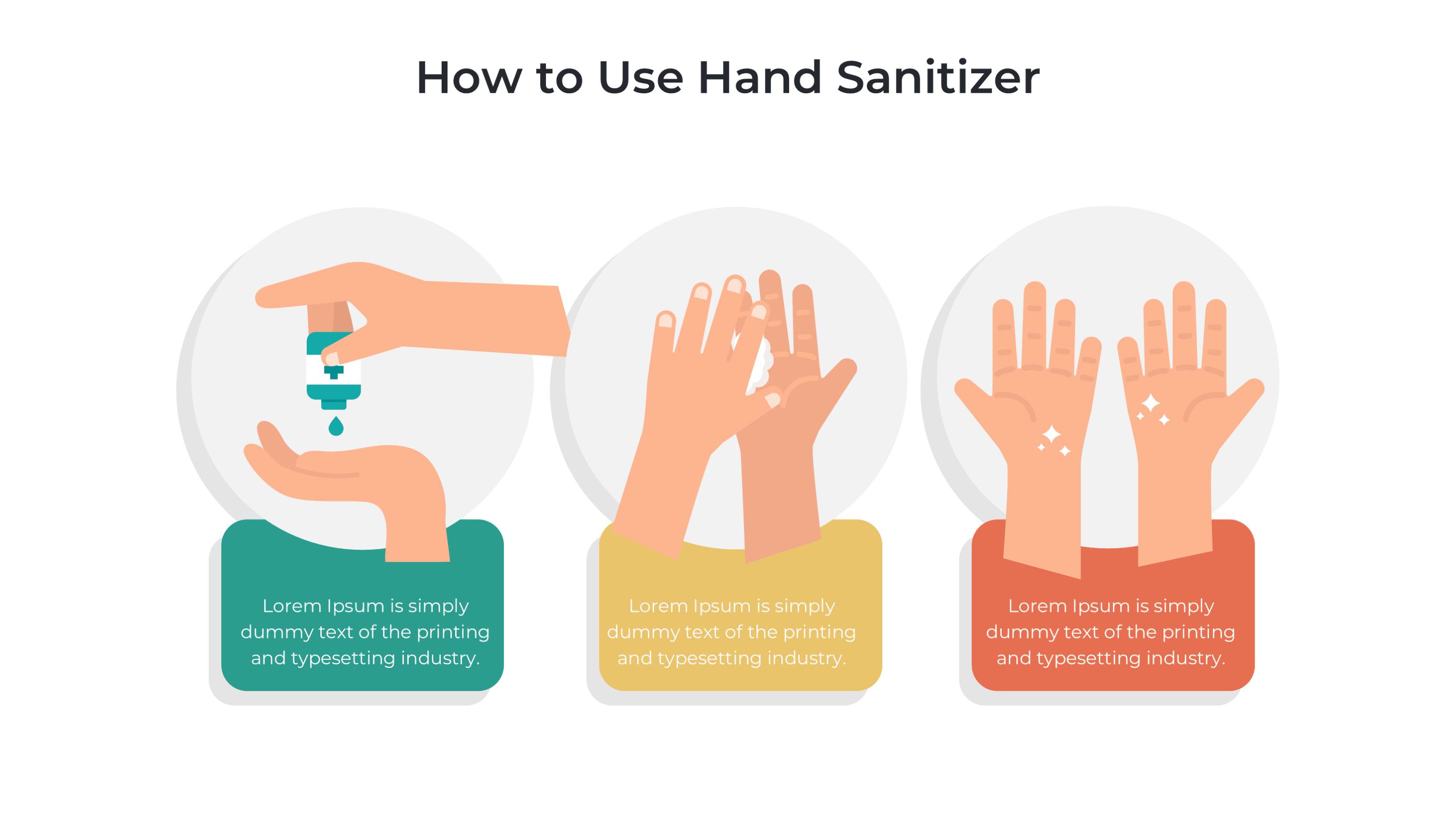 How to Use Hand Sanitizer

Lorem Ipsum is simply dummy text of the printing and typesetting industry.

Lorem Ipsum is simply dummy text of the printing and typesetting industry.

Lorem Ipsum is simply dummy text of the printing and typesetting industry.